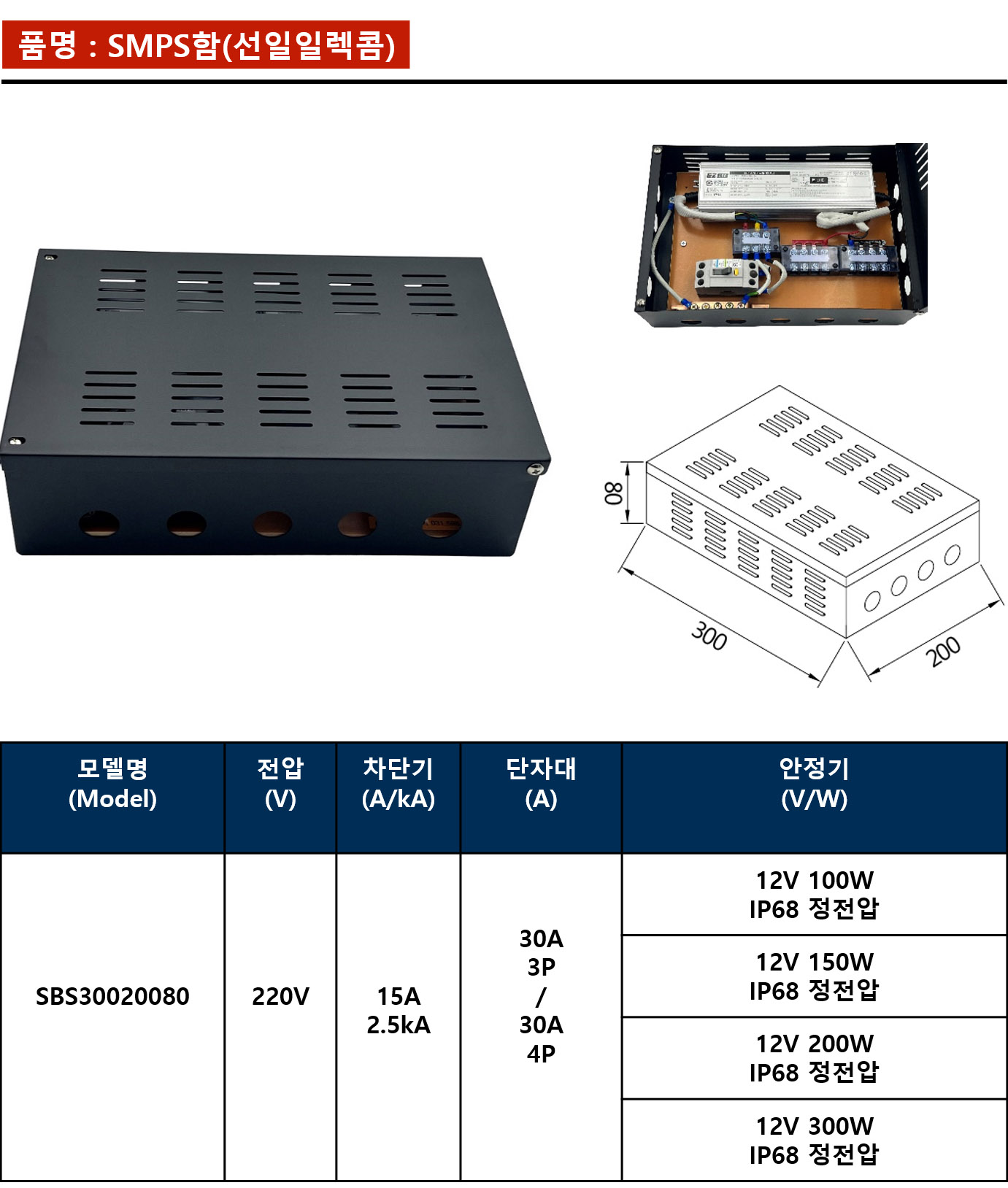 품명 : SMPS함(선일일렉콤)

80

300

200

| 모델명 (Model) | 전압 (V) | 차단기 (A/kA) | 단자대 (A) | 안정기 (V/W) |
|---|---|---|---|---|
| SBS30020080 | 220V | 15A 2.5kA | 30A 3P / 30A 4P | 12V 100W IP68 정전압 |
| | | | | 12V 150W IP68 정전압 |
| | | | | 12V 200W IP68 정전압 |
| | | | | 12V 300W IP68 정전압 |